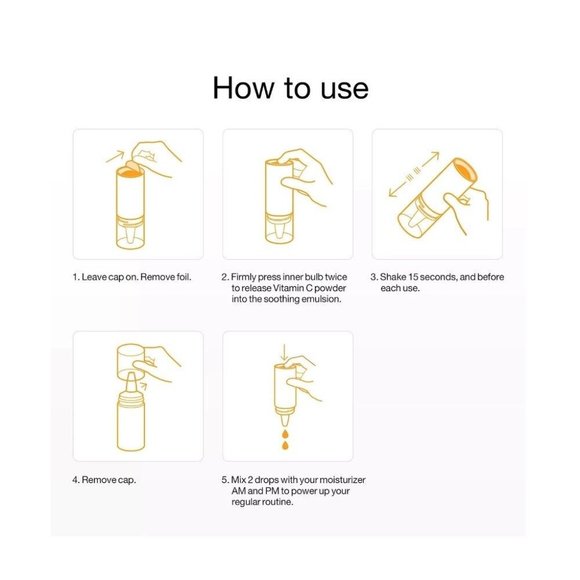 How to use

1. Leave cap on. Remove foil.

2. Firmly press inner bulb twice to release Vitamin C powder into the soothing emulsion.

3. Shake 15 seconds, and before each use.

4. Remove cap.

5. Mix 2 drops with your moisturizer AM and PM to power up your regular routine.